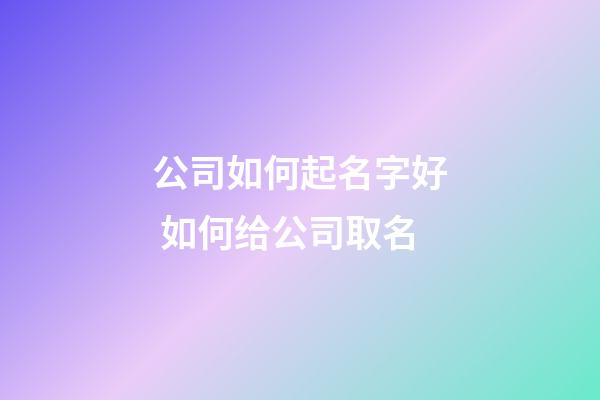 公司如何起名字好
如何给公司取名